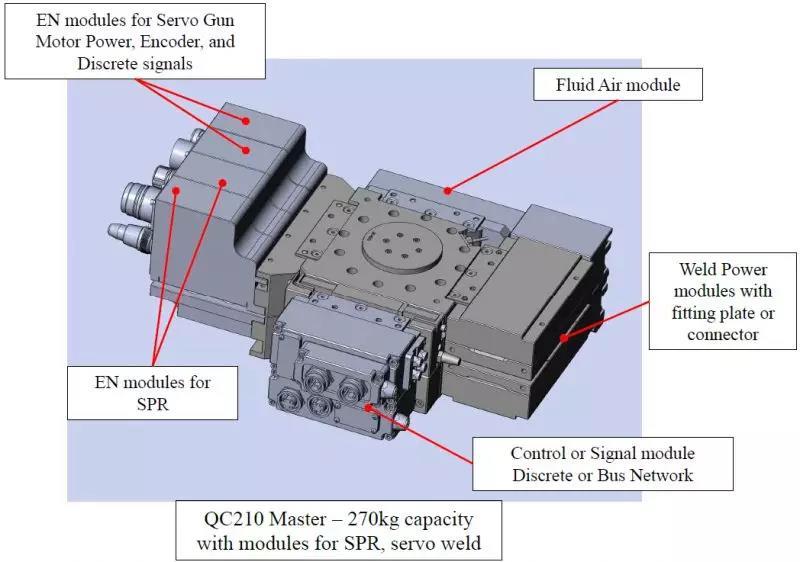 EN modules for Servo Gun Motor Power, Encoder, and Discrete signals

Fluid Air module

Weld Power modules with fitting plate or connector

EN modules for SPR

Control or Signal module Discrete or Bus Network

QC210 Master – 270kg capacity with modules for SPR, servo weld